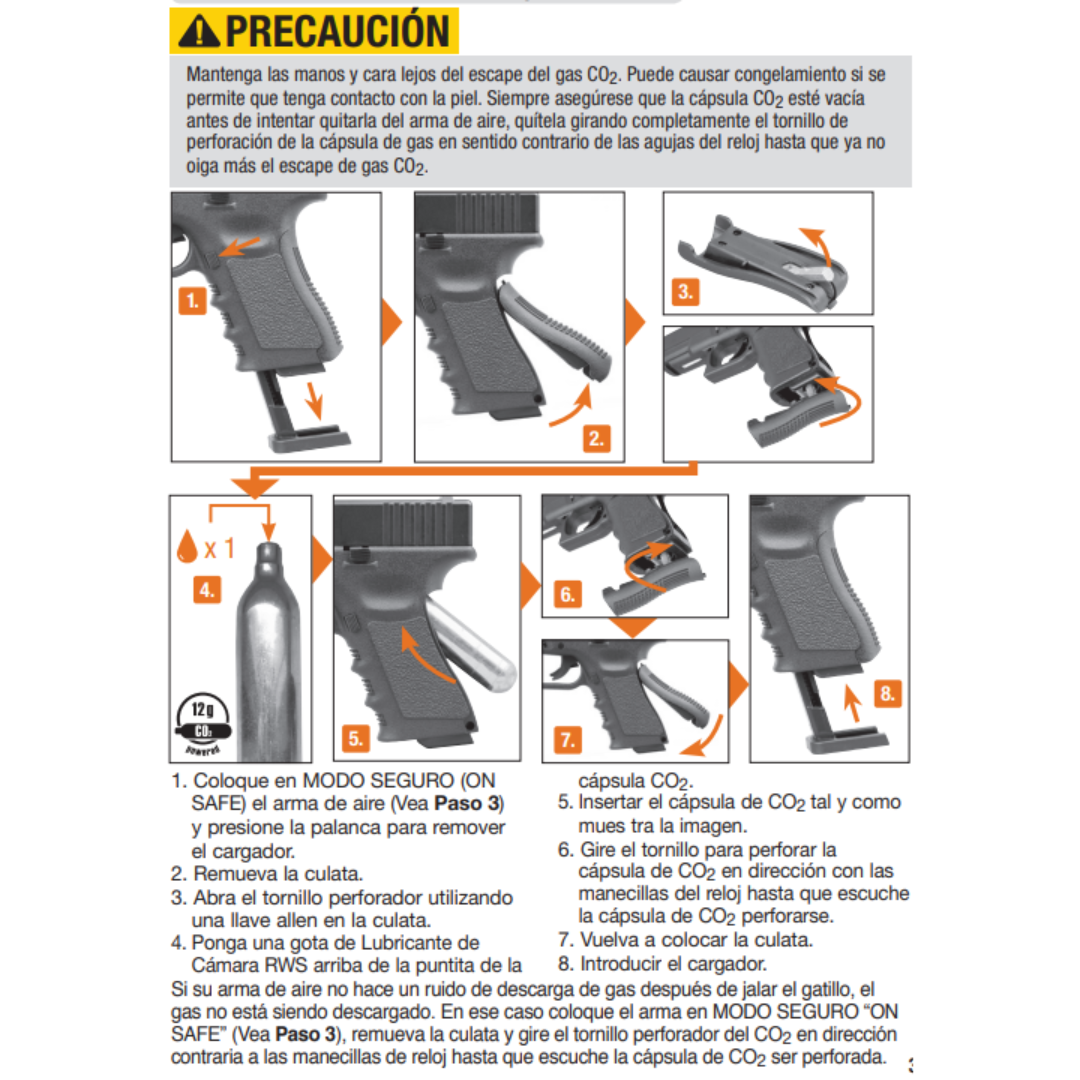 PRECAUCIÓN

Mantenga las manos y cara lejos del escape del gas $CO_2$. Puede causar congelamiento si se permite que tenga contacto con la piel. Siempre asegúrese que la cápsula $CO_2$ esté vacía antes de intentar quitarla del arma de aire, quítela girando completamente el tornillo de perforación de la cápsula de gas en sentido contrario de las agujas del reloj hasta que ya no oiga más el escape de gas $CO_2$.

1.

2.

3.

x 1

4.

12g

$CO_2$

5.

6.

7.

8.

1. Coloque en MODO SEGURO (ON SAFE) el arma de aire (Vea **Paso 3**) y presione la palanca para remover el cargador.
2. Remueva la culata.
3. Abra el tornillo perforador utilizando una llave allen en la culata.
4. Ponga una gota de Lubricante de Cámara RWS arriba de la puntita de la cápsula $CO_2$.
5. Insertar el cápsula de $CO_2$ tal y como mues tra la imagen.
6. Gire el tornillo para perforar la cápsula de $CO_2$ en dirección con las manecillas del reloj hasta que escuche la cápsula de $CO_2$ perforarse.
7. Vuelva a colocar la culata.
8. Introducir el cargador.

Si su arma de aire no hace un ruido de descarga de gas después de jalar el gatillo, el gas no está siendo descargado. En ese caso coloque el arma en MODO SEGURO "ON SAFE" (Vea **Paso 3**), remueva la culata y gire el tornillo perforador del $CO_2$ en dirección contraria a las manecillas de reloj hasta que escuche la cápsula de $CO_2$ ser perforada.